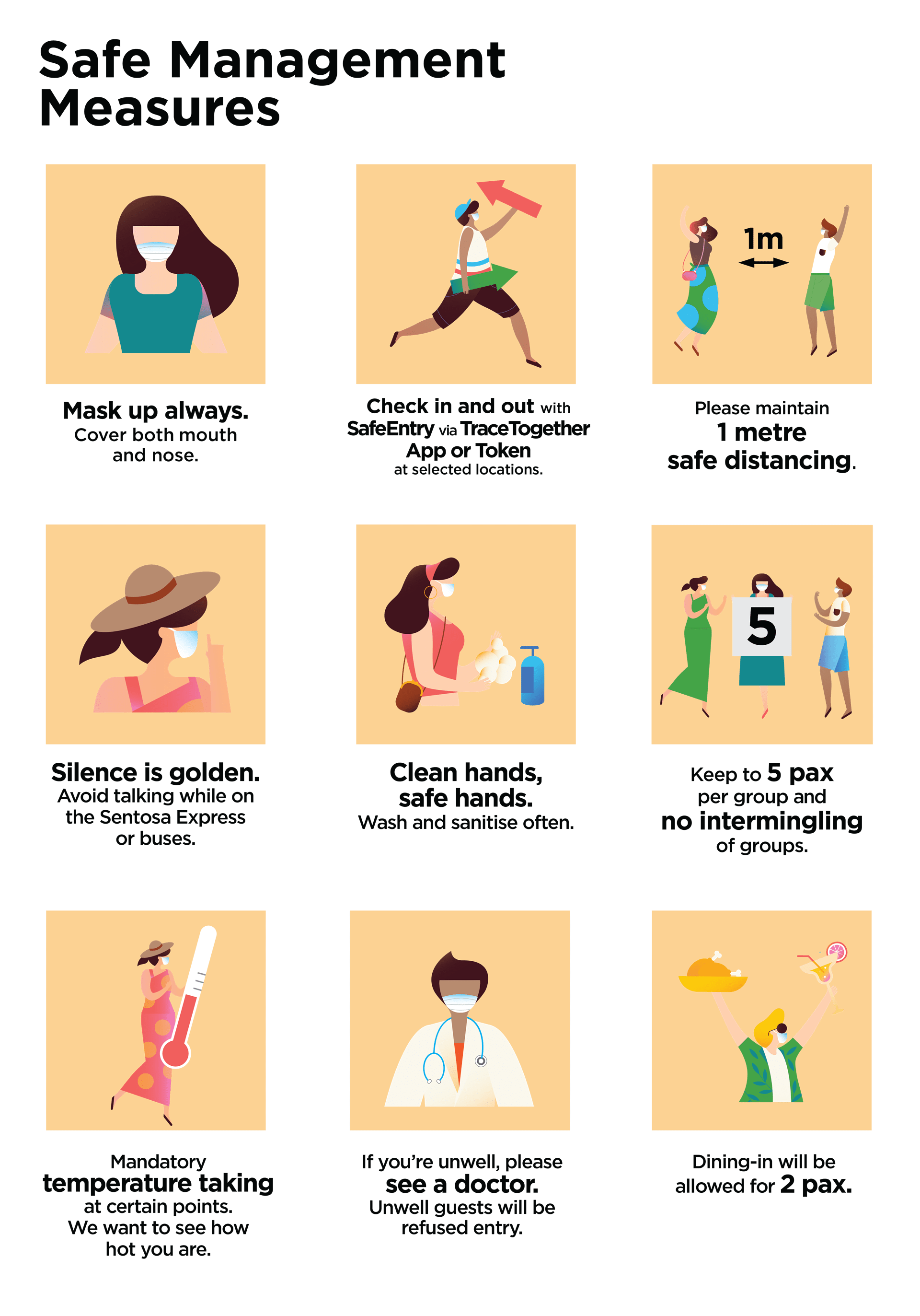 Safe Management Measures

Mask up always.
Cover both mouth and nose.

Check in and out with SafeEntry via TraceTogether App or Token at selected locations.

1m

Please maintain 1 metre safe distancing.

Silence is golden.
Avoid talking while on the Sentosa Express or buses.

Clean hands, safe hands.
Wash and sanitise often.

5

Keep to 5 pax per group and no intermingling of groups.

Mandatory temperature taking at certain points. We want to see how hot you are.

If you're unwell, please see a doctor. Unwell guests will be refused entry.

Dining-in will be allowed for 2 pax.