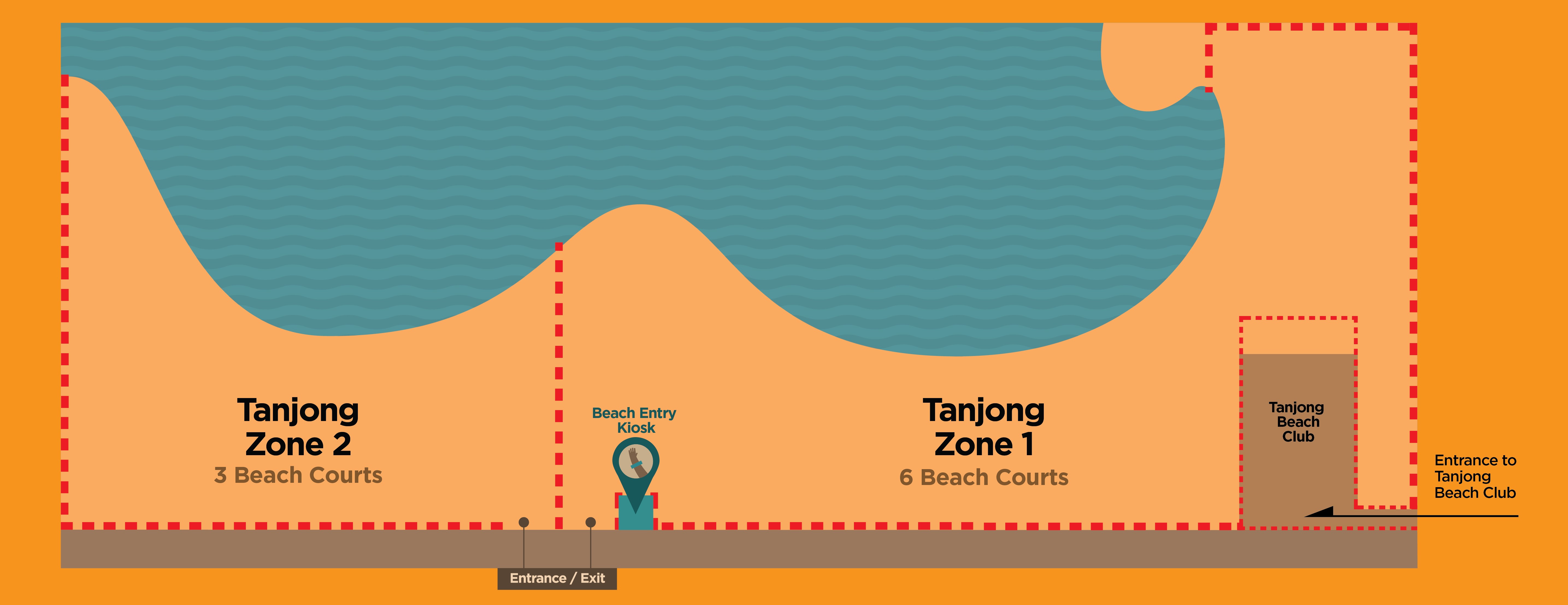 Tanjong Zone 2
3 Beach Courts

Beach Entry Kiosk

Tanjong Zone 1
6 Beach Courts

Tanjong Beach Club

Entrance to Tanjong Beach Club

Entrance / Exit