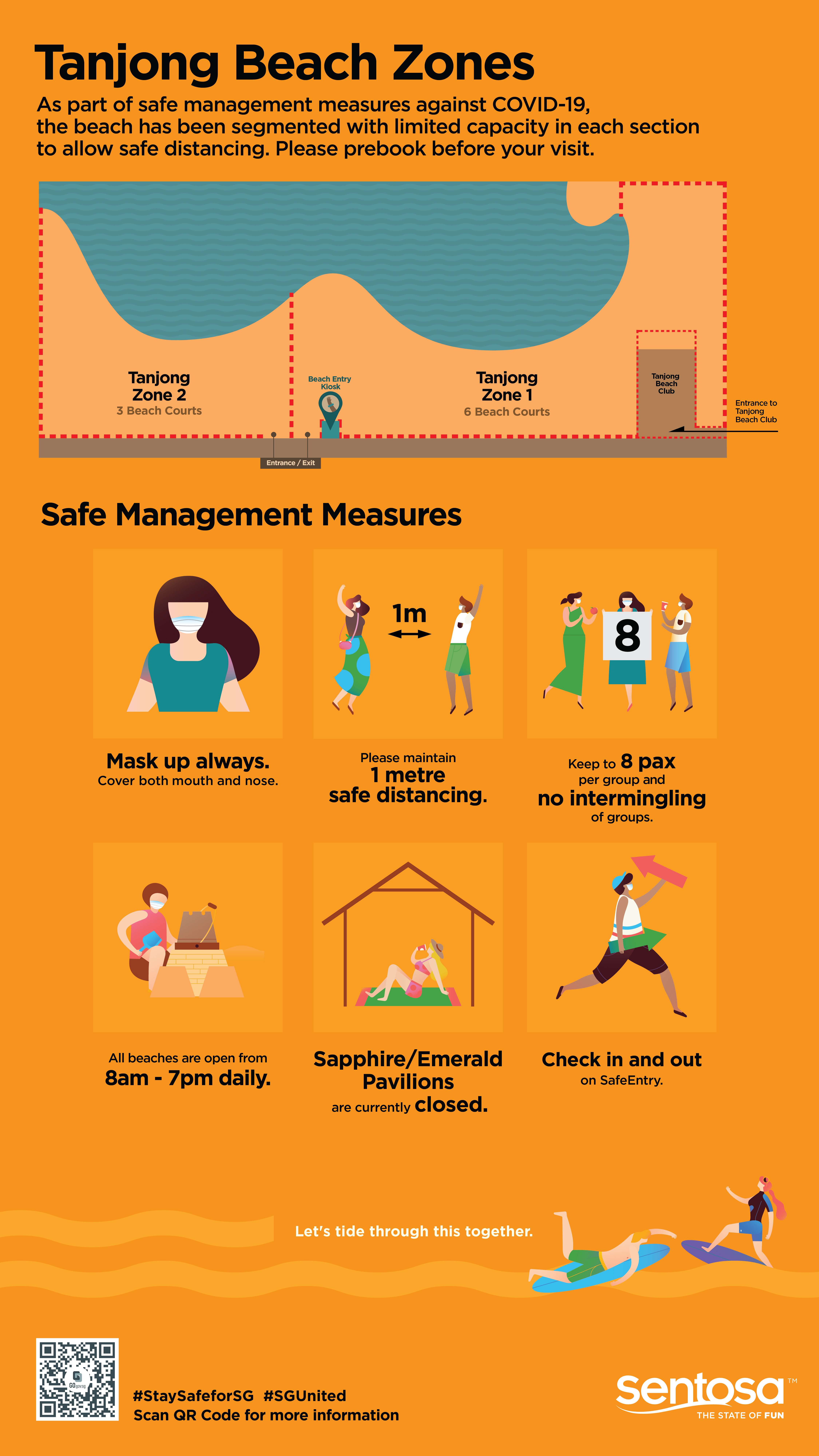 Tanjong Beach Zones

As part of safe management measures against COVID-19, the beach has been segmented with limited capacity in each section to allow safe distancing. Please prebook before your visit.

Tanjong Zone 2
3 Beach Courts

Beach Entry Kiosk

Tanjong Zone 1
6 Beach Courts

Tanjong Beach Club

Entrance to Tanjong Beach Club

Entrance / Exit

Safe Management Measures

Mask up always.
Cover both mouth and nose.

1m

Please maintain
1 metre
safe distancing.

8

Keep to 8 pax per group and no intermingling of groups.

All beaches are open from
8am - 7pm daily.

Sapphire/Emerald Pavilions are currently closed.

Check in and out on SafeEntry.

Let's tide through this together.

#StaySafeforSG #SGUnited
Scan QR Code for more information

sentosa™
THE STATE OF FUN